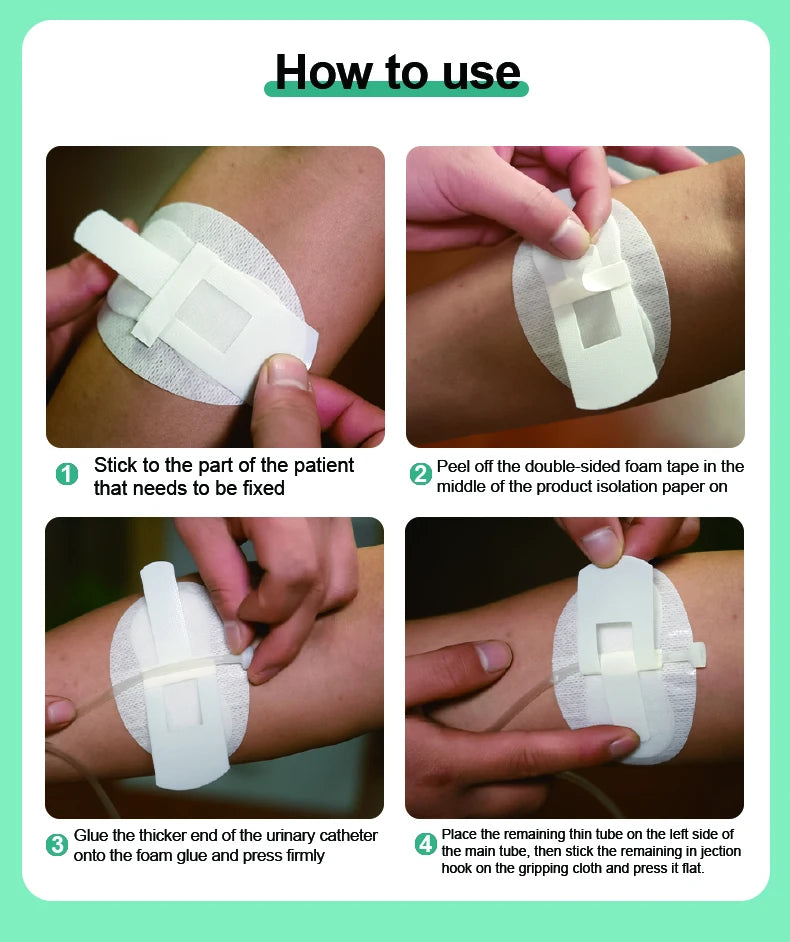 How to use

1 Stick to the part of the patient that needs to be fixed

2 Peel off the double-sided foam tape in the middle of the product isolation paper on

3 Glue the thicker end of the urinary catheter onto the foam glue and press firmly

4 Place the remaining thin tube on the left side of the main tube, then stick the remaining in jection hook on the gripping cloth and press it flat.