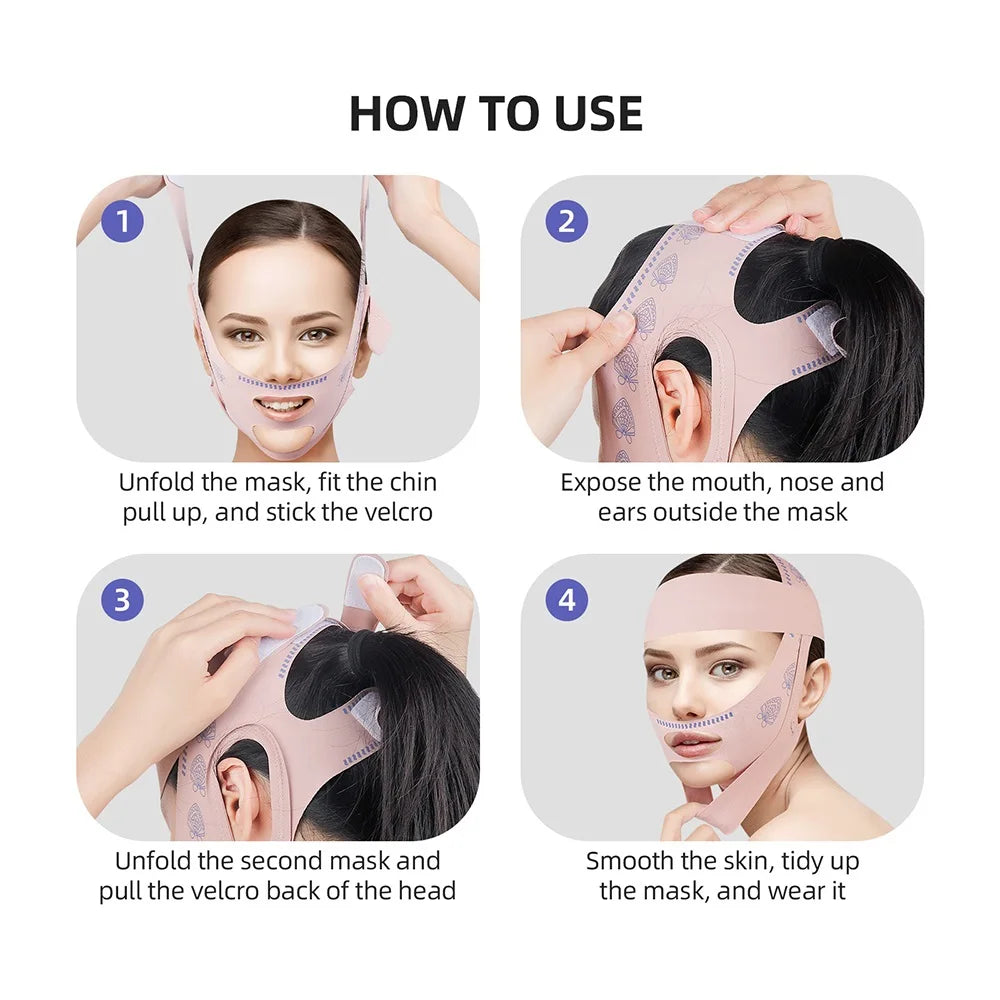 HOW TO USE

1

Unfold the mask, fit the chin pull up, and stick the velcro

2

Expose the mouth, nose and ears outside the mask

3

Unfold the second mask and pull the velcro back of the head

4

Smooth the skin, tidy up the mask, and wear it