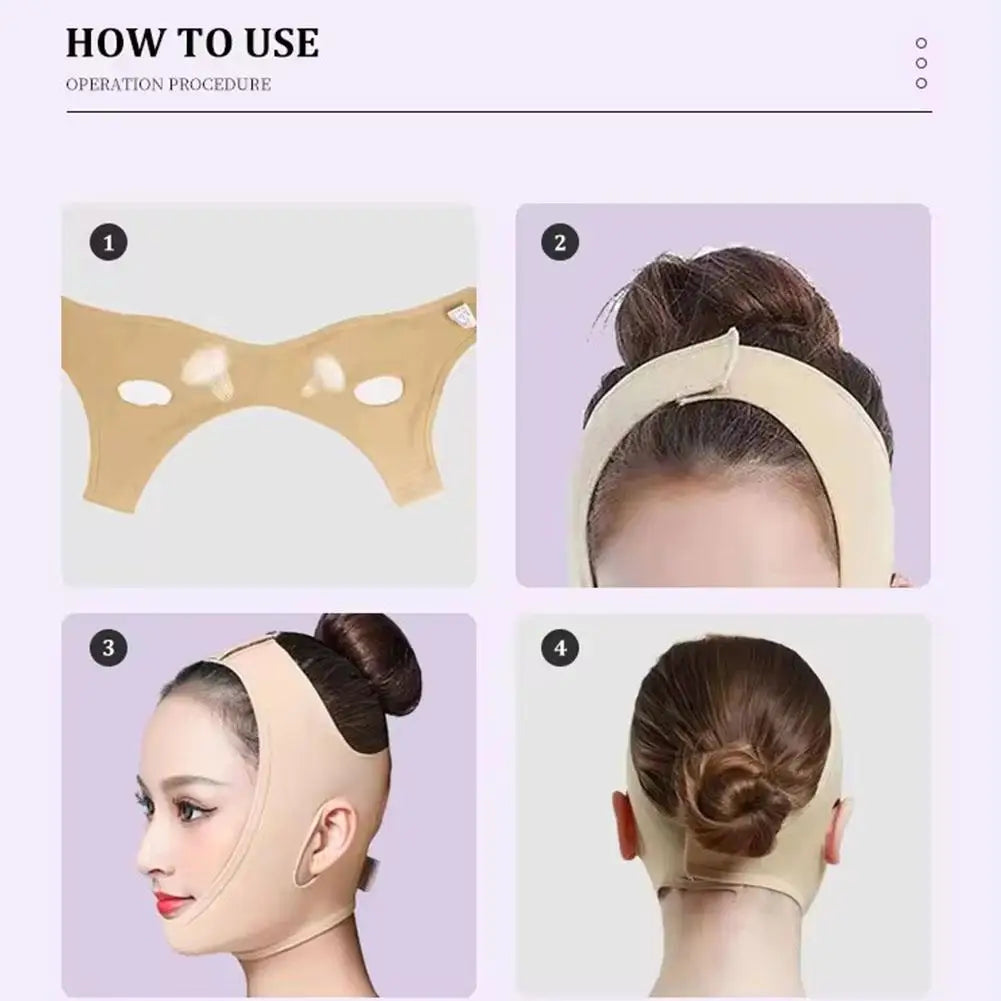 HOW TO USE
OPERATION PROCEDURE

1

2

3

4